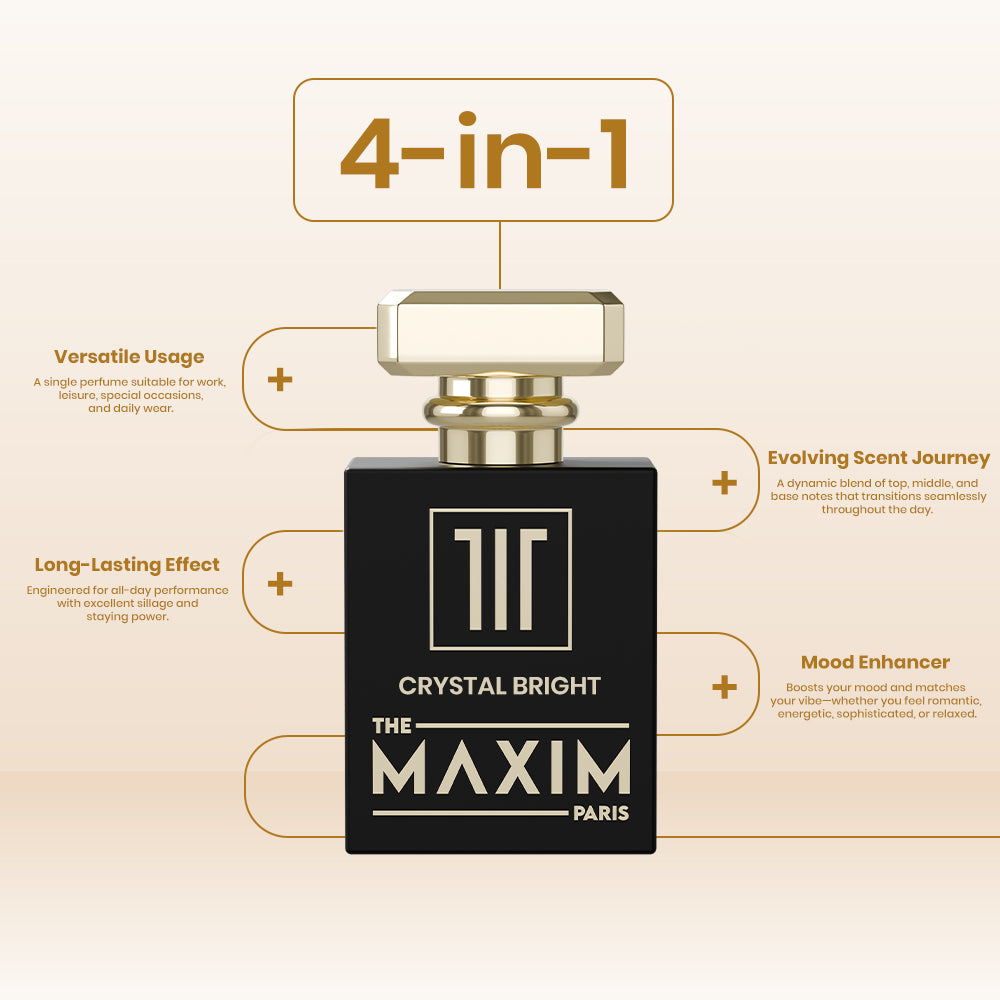 4-in-1

Versatile Usage
A single perfume suitable for work, leisure, special occasions, and daily wear.
+

Evolving Scent Journey
A dynamic blend of top, middle, and base notes that transitions seamlessly throughout the day.
+

Long-Lasting Effect
Engineered for all-day performance with excellent sillage and staying power.
+

Mood Enhancer
Boosts your mood and matches your vibe—whether you feel romantic, energetic, sophisticated, or relaxed.
+

CRYSTAL BRIGHT
THE
MAXIM
PARIS